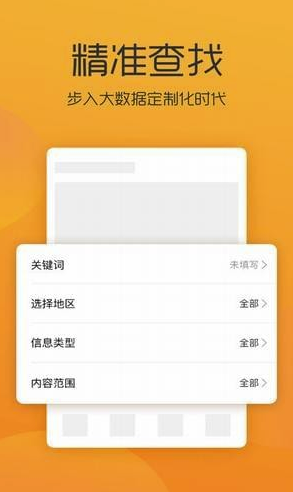 精准查找

步入大数据定制化时代

关键词 未填写 >

选择地区 全部 >

信息类型 全部 >

内容范围 全部 >